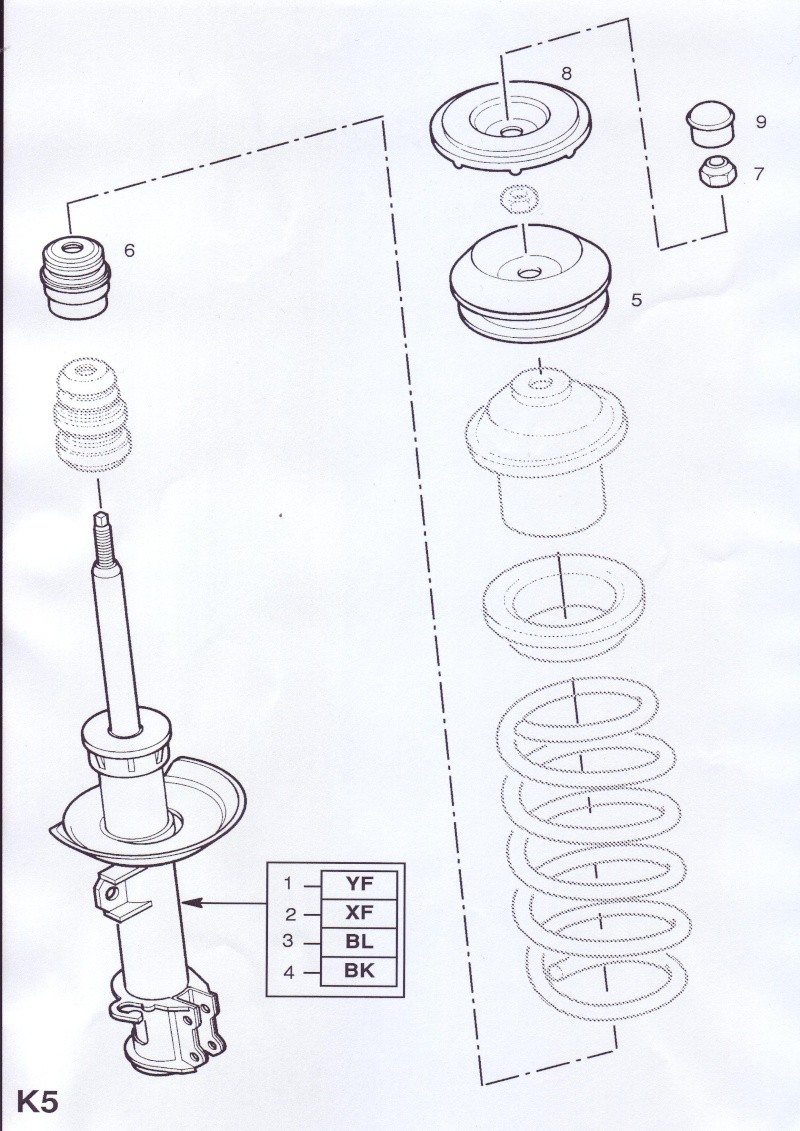 8
9
7
6
5
1 YF
2 XF
3 BL
4 BK
K5